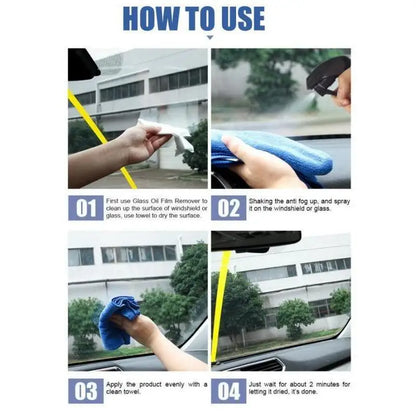 HOW TO USE

01 First use Glass Oil Film Remover to clean up the surface of windshield or glass, use towel to dry the surface.

02 Shaking the anti fog up, and spray it on the windshield or glass.

03 Apply the product evenly with a clean towel.

04 Just wait for about 2 minutes for letting it dried, it's done.